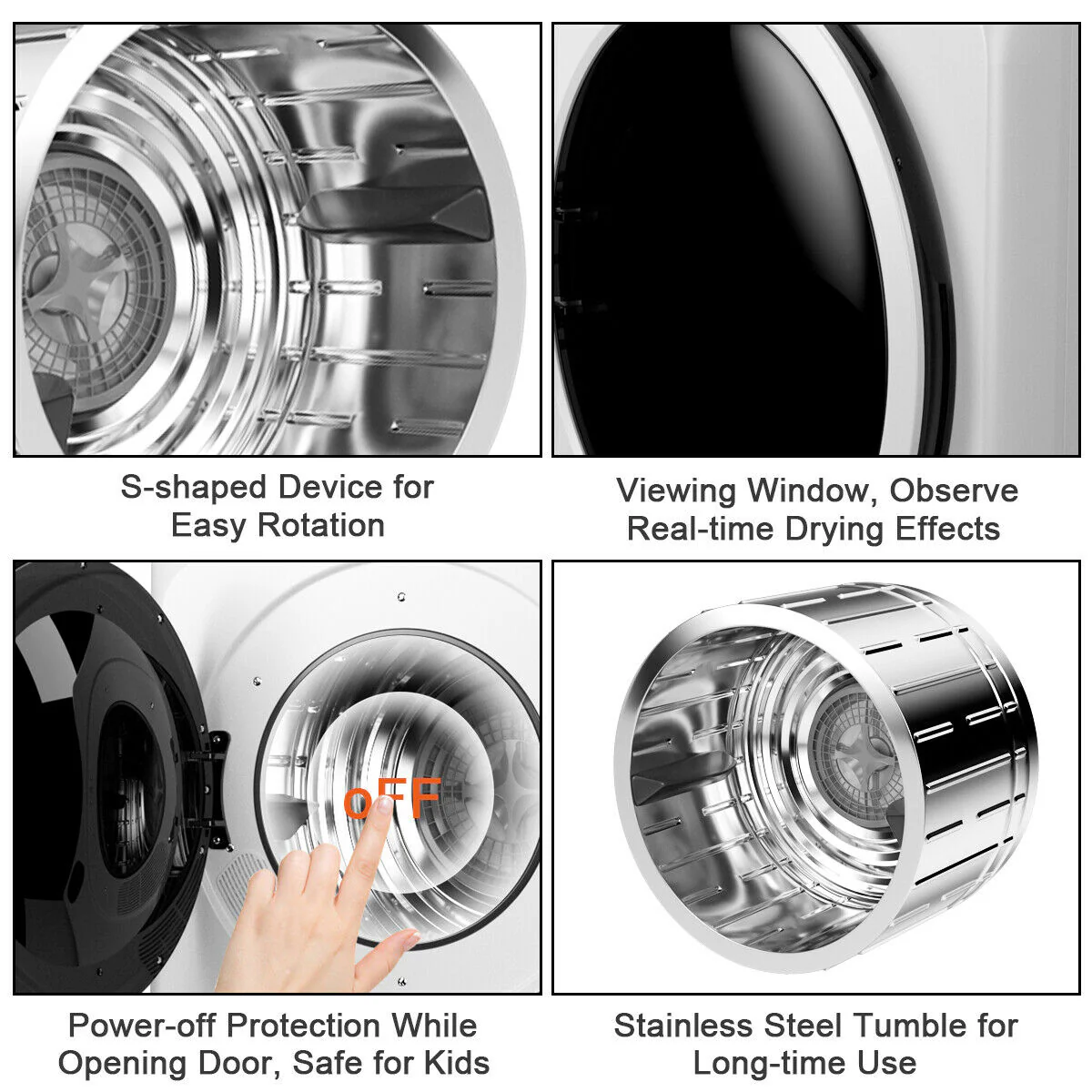 S-shaped Device for Easy Rotation

Viewing Window, Observe Real-time Drying Effects

OFF

Power-off Protection While Opening Door, Safe for Kids

Stainless Steel Tumble for Long-time Use