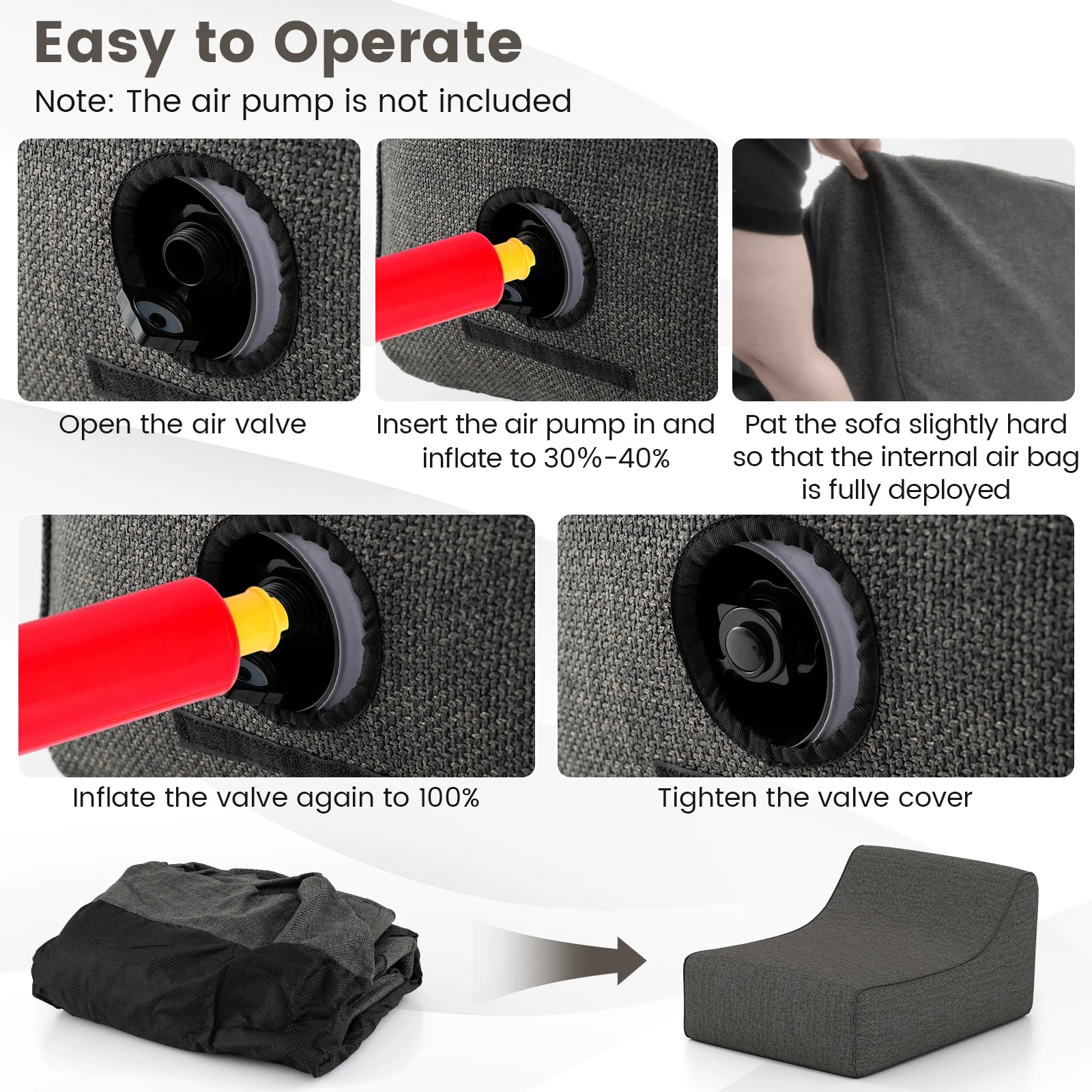 Easy to Operate

Note: The air pump is not included

Open the air valve

Insert the air pump in and inflate to 30%-40%

Pat the sofa slightly hard so that the internal air bag is fully deployed

Inflate the valve again to 100%

Tighten the valve cover